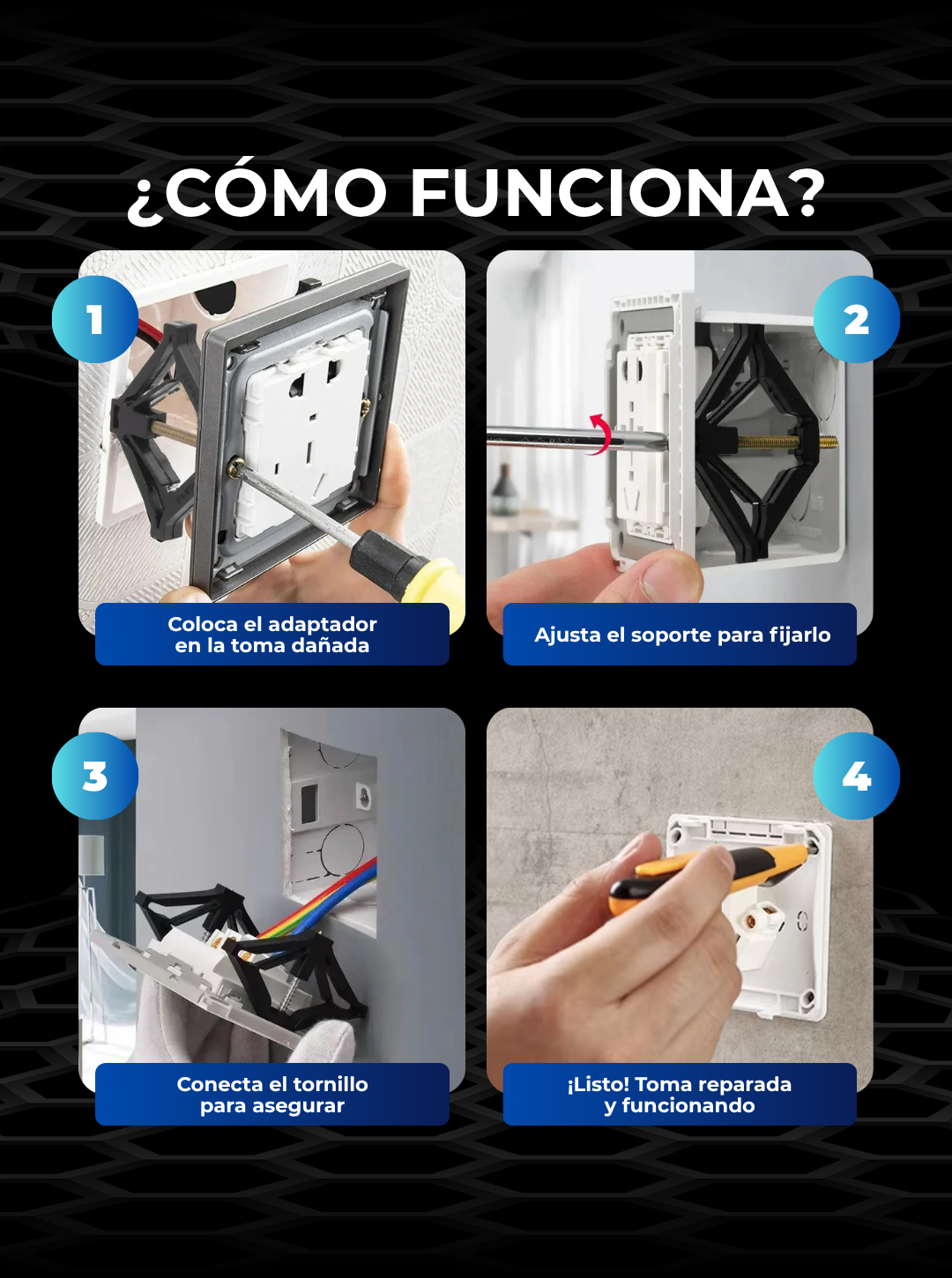 ¿CÓMO FUNCIONA?

1

Coloca el adaptador en la toma dañada

2

Ajusta el soporte para fijarlo

3

Conecta el tornillo para asegurar

4

¡Listo! Toma reparada y funcionando